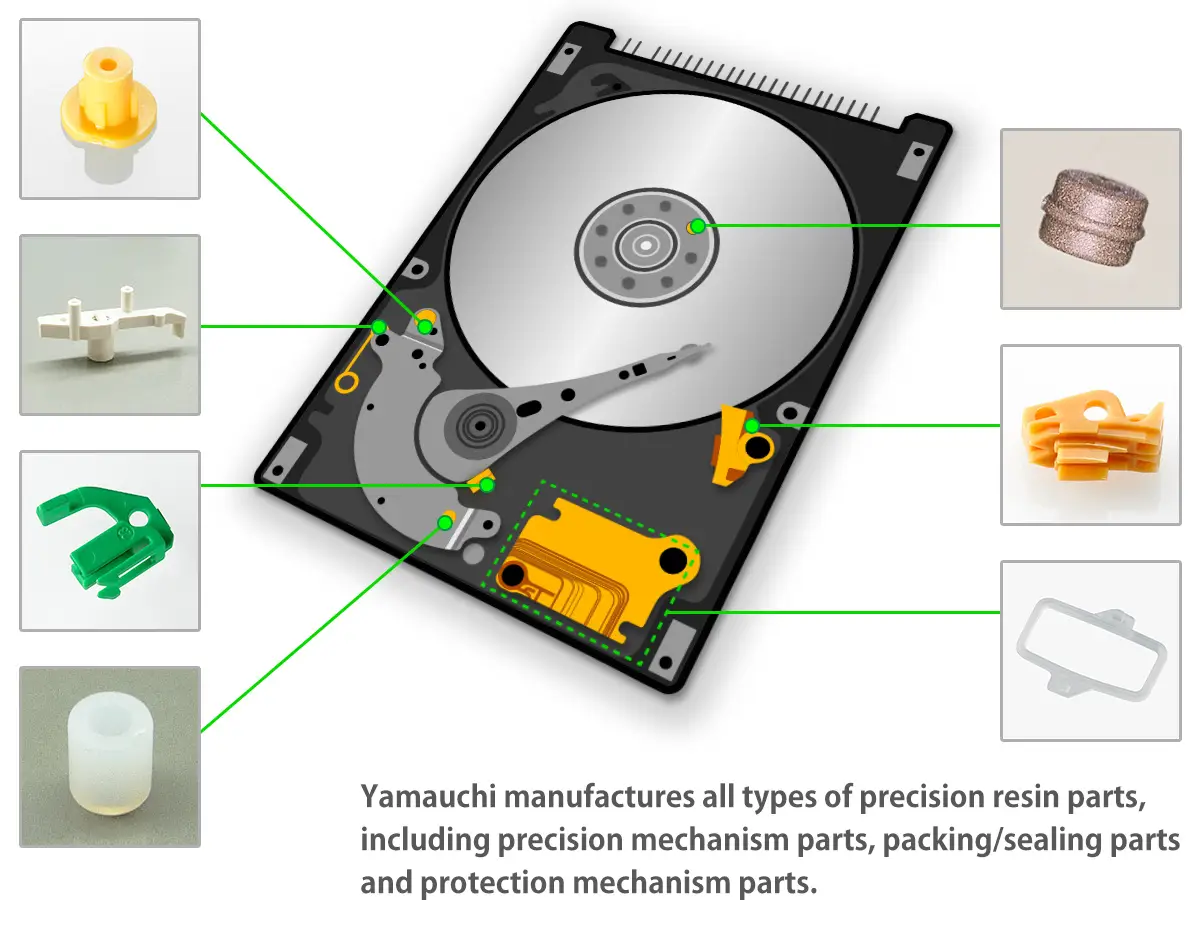 Yamauchi manufactures all types of precision resin parts, including precision mechanism parts, packing/sealing parts and protection mechanism parts.